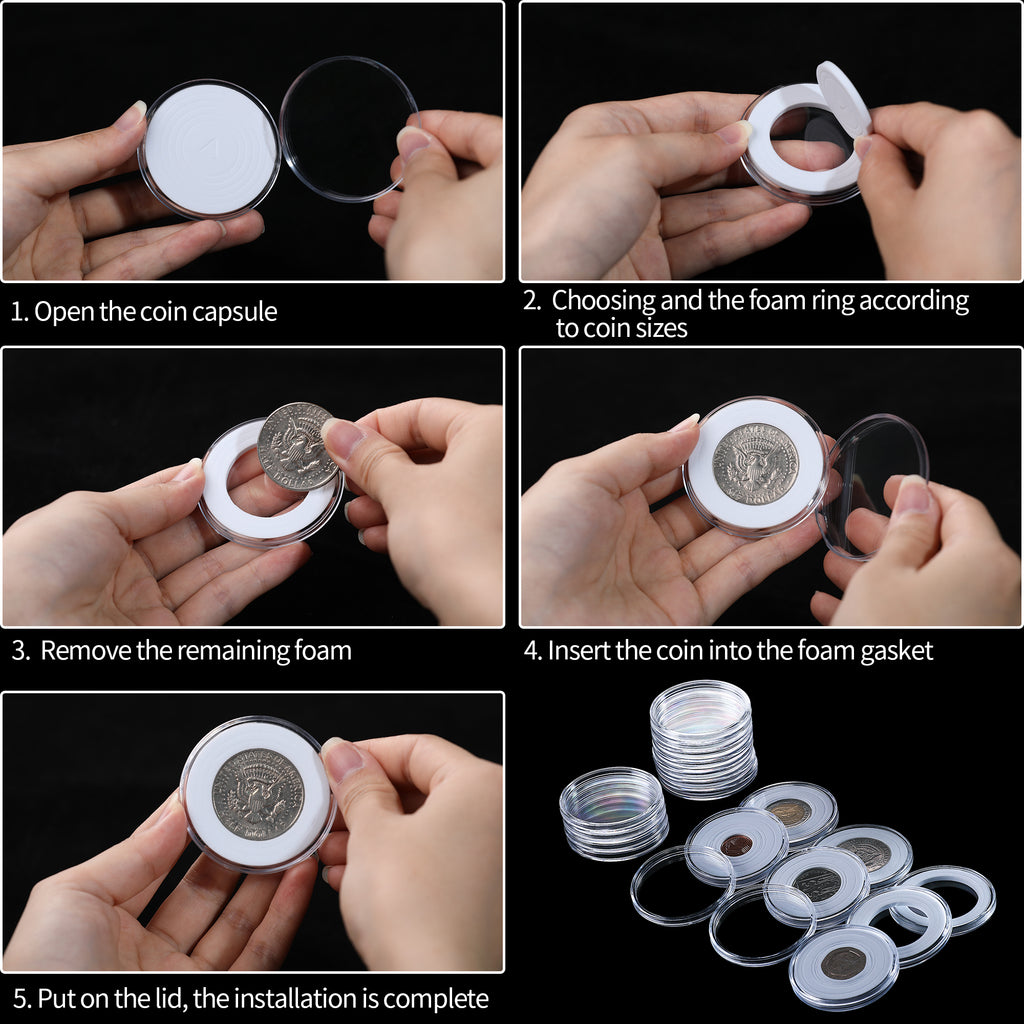 1. Open the coin capsule

2. Choosing and the foam ring according to coin sizes

3. Remove the remaining foam

4. Insert the coin into the foam gasket

5. Put on the lid, the installation is complete