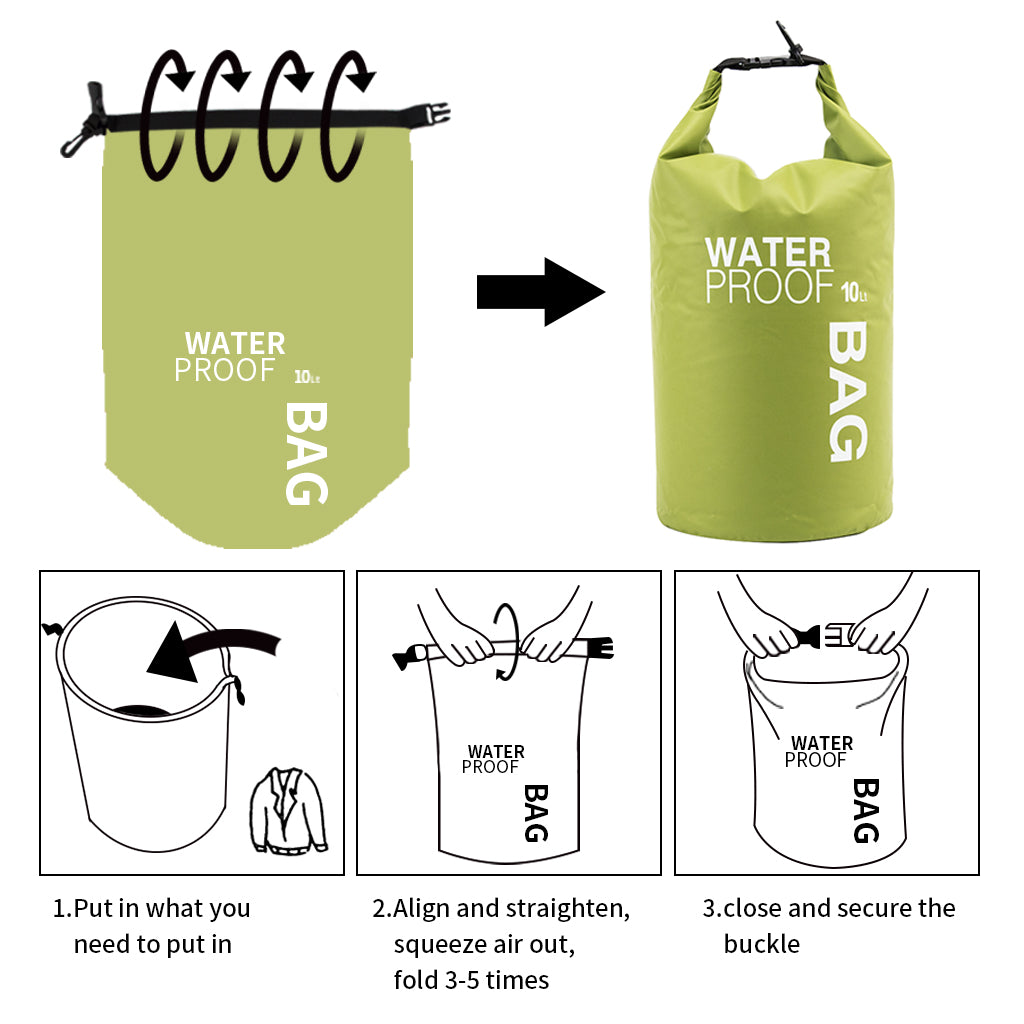 WATER
PROOF 10Lt
BAG

WATER
PROOF 10Lt
BAG

WATER
PROOF
BAG

WATER
PROOF
BAG

1.Put in what you need to put in

2.Align and straighten, squeeze air out, fold 3-5 times

3.close and secure the buckle