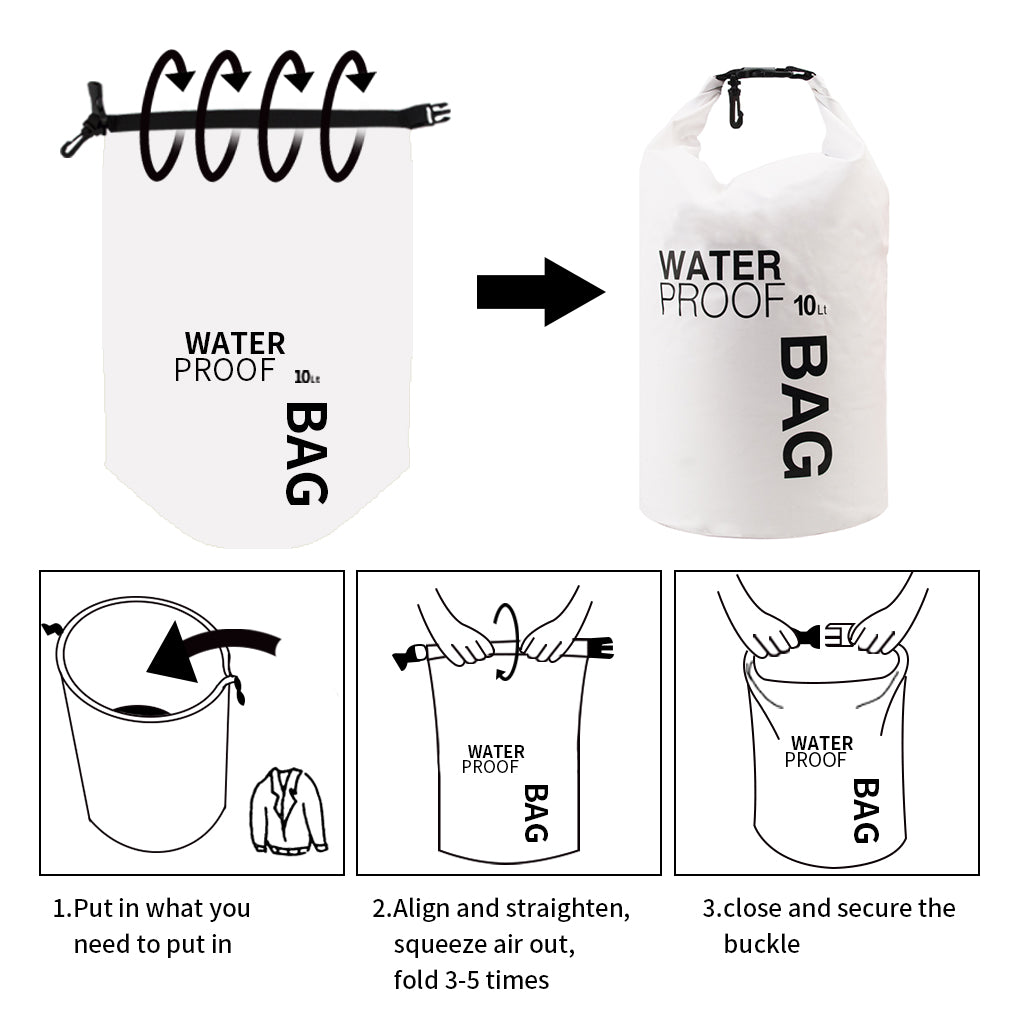 WATER
PROOF 10Lt
BAG

WATER
PROOF 10Lt
BAG

WATER
PROOF
BAG

WATER
PROOF
BAG

1.Put in what you need to put in

2.Align and straighten, squeeze air out, fold 3-5 times

3.close and secure the buckle