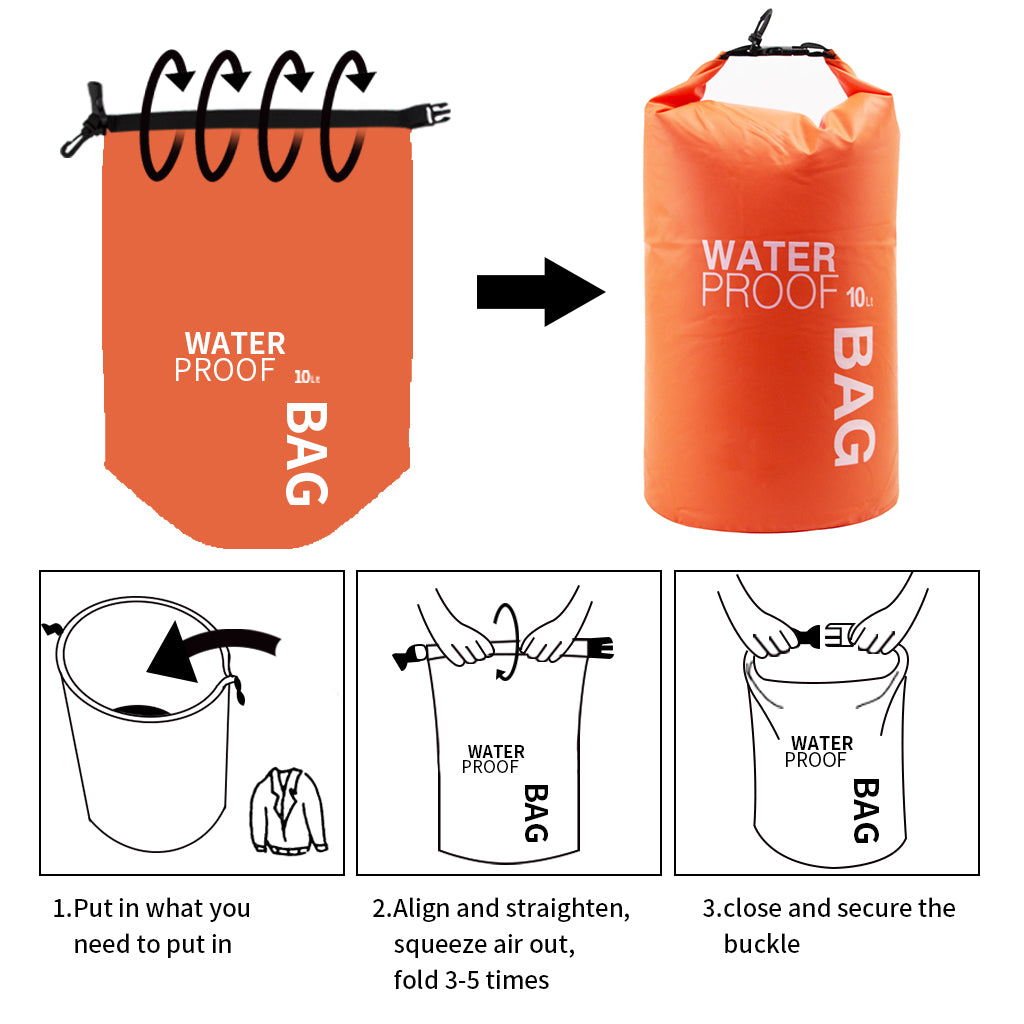 WATER
PROOF 10Lt
BAG

WATER
PROOF 10Lt
BAG

WATER
PROOF
BAG

WATER
PROOF
BAG

1.Put in what you need to put in

2.Align and straighten, squeeze air out, fold 3-5 times

3.close and secure the buckle